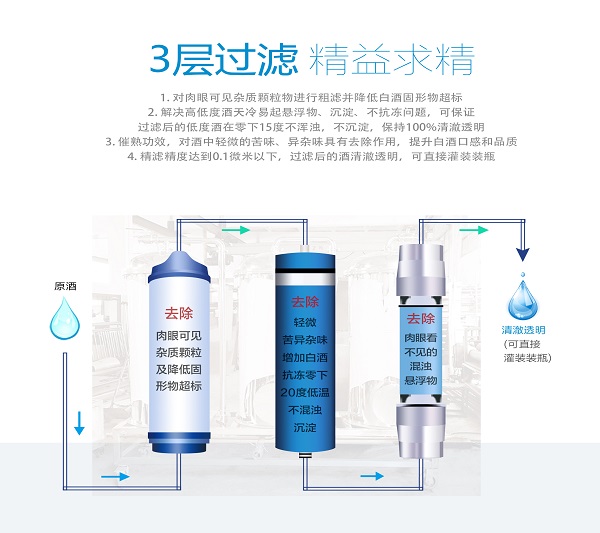 3层过滤 精益求精

1. 对肉眼可见杂质颗粒物进行粗滤并降低白酒固形物超标
2. 解决高低度酒天冷易起悬浮物、沉淀、不抗冻问题，可保证过滤后的低度酒在零下15度不浑浊，不沉淀，保持100%清澈透明
3. 催熟功效，对酒中轻微的苦味、异杂味具有去除作用，提升白酒口感和品质
4. 精滤精度达到0.1微米以下，过滤后的酒清澈透明，可直接灌装装瓶

原酒

去除
肉眼可见杂质颗粒及降低固形物超标

去除
轻微苦异杂味增加白酒抗冻零下20度低温不混浊沉淀

去除
肉眼看不见的混浊悬浮物

清澈透明
(可直接灌装装瓶)